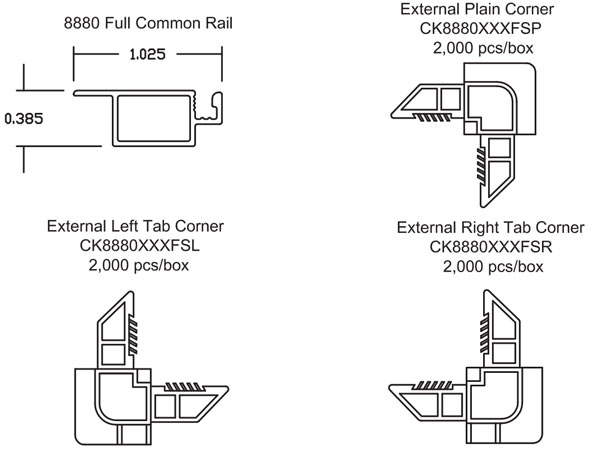 8880 Full Common Rail

1.025

0.385

External Plain Corner
CK8880XXXFSP
2,000 pcs/box

External Left Tab Corner
CK8880XXXFSL
2,000 pcs/box

External Right Tab Corner
CK8880XXXFSR
2,000 pcs/box