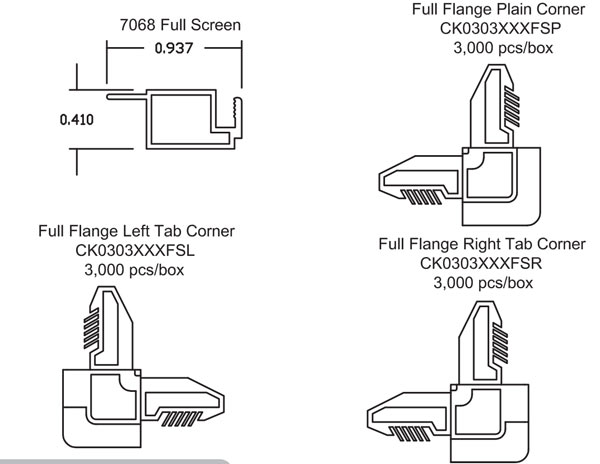 7068 Full Screen

0.937

0.410

Full Flange Plain Corner
CK0303XXXFSP
3,000 pcs/box

Full Flange Left Tab Corner
CK0303XXXFSL
3,000 pcs/box

Full Flange Right Tab Corner
CK0303XXXFSR
3,000 pcs/box