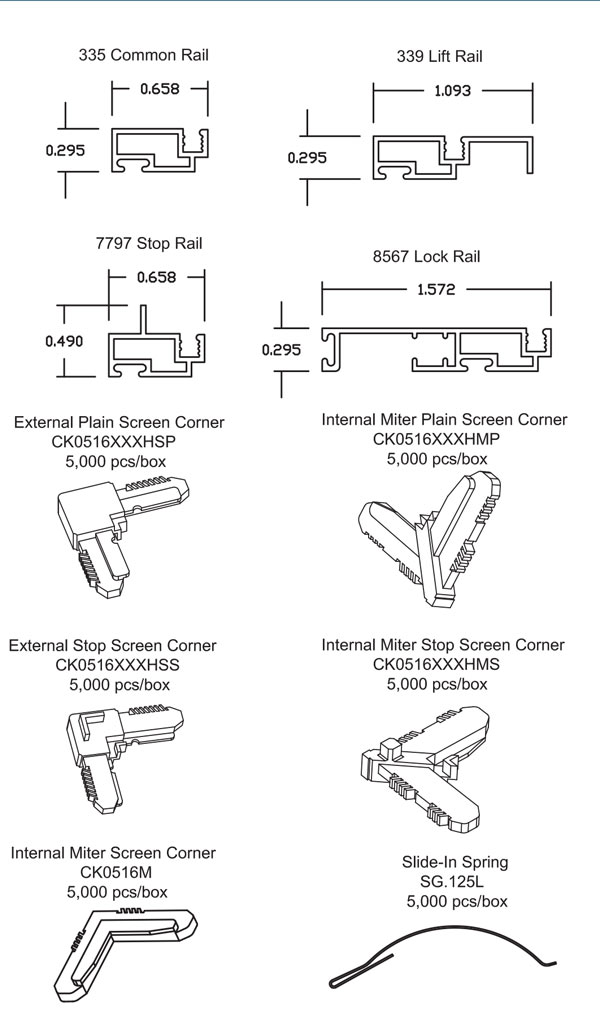 335 Common Rail

0.658

0.295

339 Lift Rail

1.093

0.295

7797 Stop Rail

0.658

0.490

8567 Lock Rail

1.572

0.295

External Plain Screen Corner
CK0516XXXHSP
5,000 pcs/box

Internal Miter Plain Screen Corner
CK0516XXXHMP
5,000 pcs/box

External Stop Screen Corner
CK0516XXXHSS
5,000 pcs/box

Internal Miter Stop Screen Corner
CK0516XXXHMS
5,000 pcs/box

Internal Miter Screen Corner
CK0516M
5,000 pcs/box

Slide-In Spring
SG.125L
5,000 pcs/box