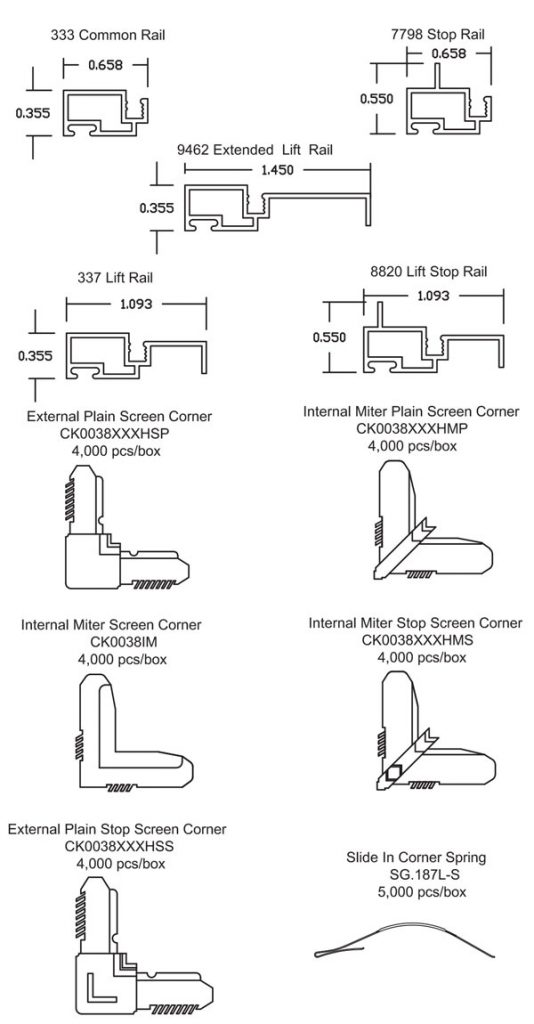 333 Common Rail

0.658

0.355

7798 Stop Rail

0.658

0.550

9462 Extended Lift Rail

1.450

0.355

337 Lift Rail

1.093

0.355

8820 Lift Stop Rail

1.093

0.550

External Plain Screen Corner
CK0038XXXHSP
4,000 pcs/box

Internal Miter Plain Screen Corner
CK0038XXXHMP
4,000 pcs/box

Internal Miter Screen Corner
CK0038IM
4,000 pcs/box

Internal Miter Stop Screen Corner
CK0038XXXHMS
4,000 pcs/box

External Plain Stop Screen Corner
CK0038XXXHSS
4,000 pcs/box

Slide In Corner Spring
SG.187L-S
5,000 pcs/box